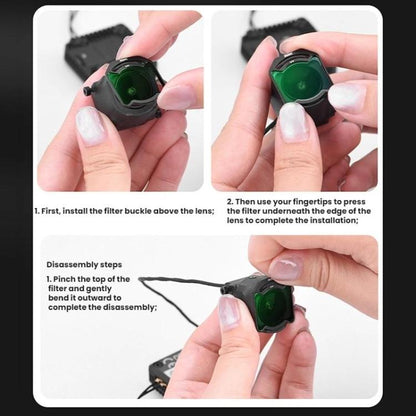 1. First, install the filter buckle above the lens;

2. Then use your fingertips to press the filter underneath the edge of the lens to complete the installation;

Disassembly steps

1. Pinch the top of the filter and gently bend it outward to complete the disassembly;