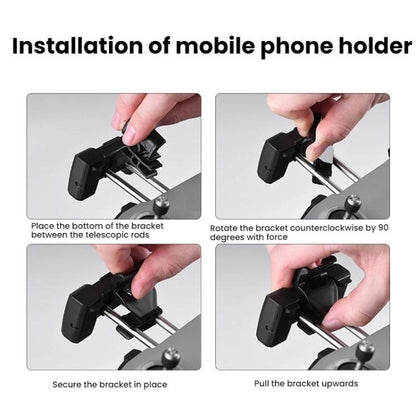 Installation of mobile phone holder

Place the bottom of the bracket between the telescopic rods

Rotate the bracket counterclockwise by 90 degrees with force

Secure the bracket in place

Pull the bracket upwards