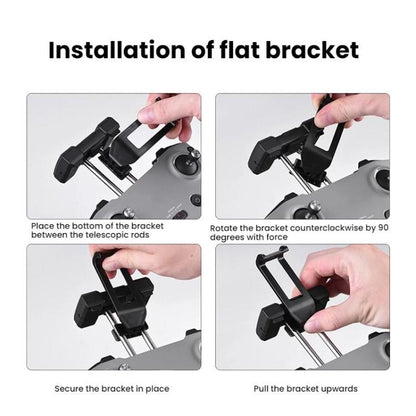 Installation of flat bracket

Place the bottom of the bracket between the telescopic rods

Rotate the bracket counterclockwise by 90 degrees with force

Secure the bracket in place

Pull the bracket upwards