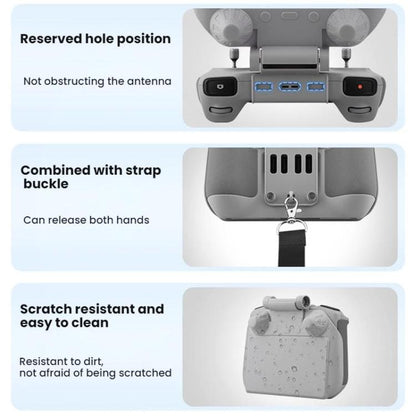 Reserved hole position

Not obstructing the antenna

Combined with strap buckle

Can release both hands

Scratch resistant and easy to clean

Resistant to dirt, not afraid of being scratched