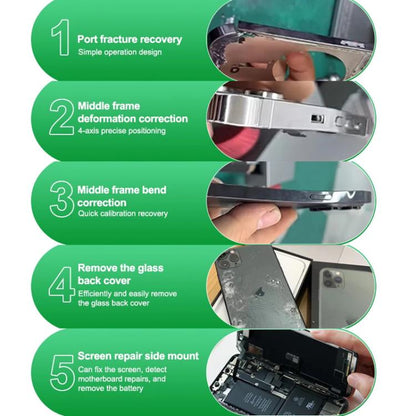 1
Port fracture recovery
Simple operation design

2
Middle frame deformation correction
4-axis precise positioning

3
Middle frame bend correction
Quick calibration recovery

4
Remove the glass back cover
Efficiently and easily remove the glass back cover

5
Screen repair side mount
Can fix the screen, detect motherboard repairs, and remove the battery