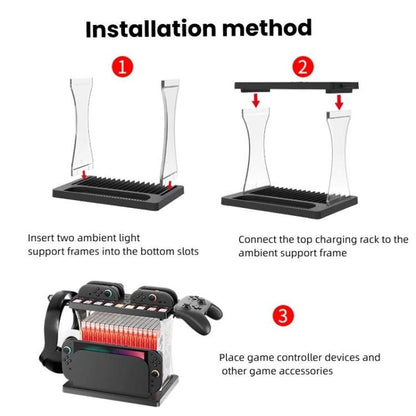 Installation method

1

Insert two ambient light support frames into the bottom slots

2

Connect the top charging rack to the ambient support frame

3

Place game controller devices and other game accessories