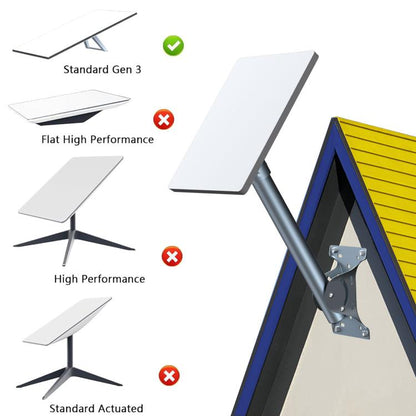 Standard Gen 3

Flat High Performance

High Performance

Standard Actuated