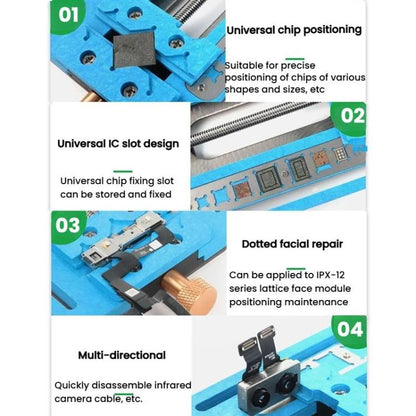 01

Universal chip positioning

Suitable for precise positioning of chips of various shapes and sizes, etc

02

Universal IC slot design

Universal chip fixing slot can be stored and fixed

03

Dotted facial repair

Can be applied to IPX-12 series lattice face module positioning maintenance

04

Multi-directional

Quickly disassemble infrared camera cable, etc.