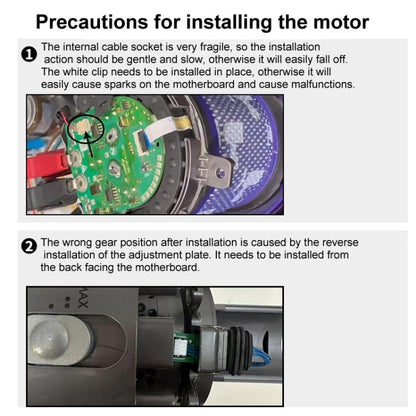 Precautions for installing the motor

❶ The internal cable socket is very fragile, so the installation action should be gentle and slow, otherwise it will easily fall off. The white clip needs to be installed in place, otherwise it will easily cause sparks on the motherboard and cause malfunctions.

❷ The wrong gear position after installation is caused by the reverse installation of the adjustment plate. It needs to be installed from the back facing the motherboard.

MAX