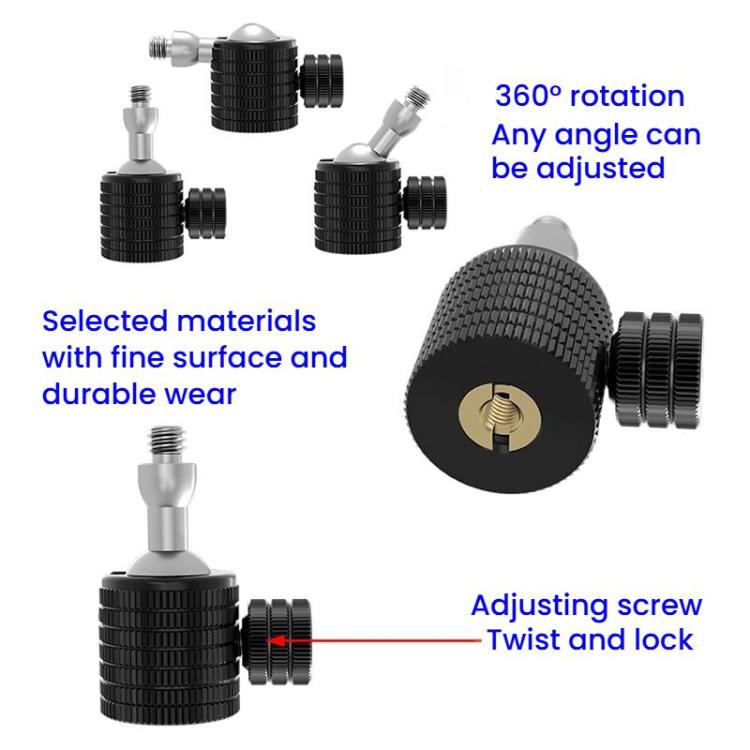 360º rotation
Any angle can be adjusted

Selected materials with fine surface and durable wear

Adjusting screw
Twist and lock