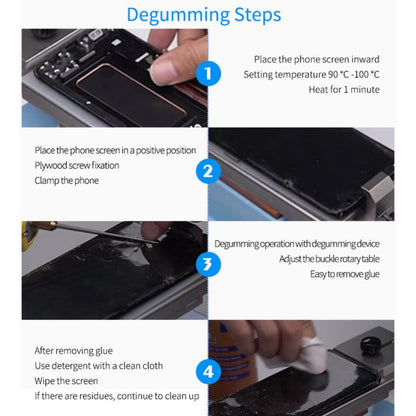 Degumming Steps

1

Place the phone screen inward
Setting temperature 90 °C -100 °C
Heat for 1 minute

Place the phone screen in a positive position
Plywood screw fixation
Clamp the phone

2

3

Degumming operation with degumming device
Adjust the buckle rotary table
Easy to remove glue

After removing glue
Use detergent with a clean cloth
Wipe the screen
If there are residues, continue to clean up

4