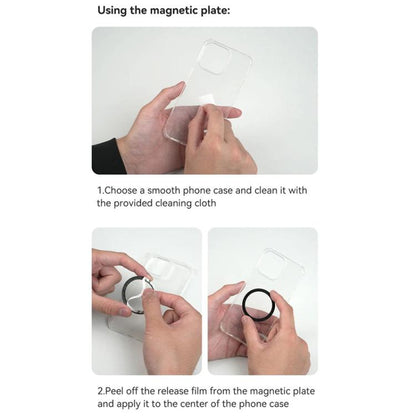 Using the magnetic plate:

1.Choose a smooth phone case and clean it with the provided cleaning cloth

2.Peel off the release film from the magnetic plate and apply it to the center of the phone case