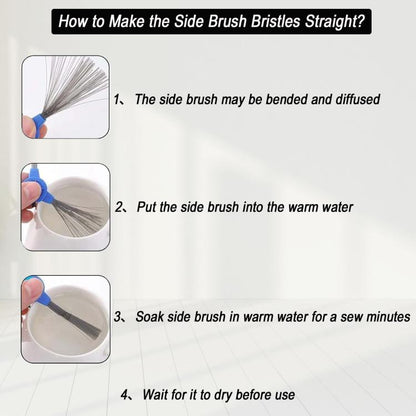 How to Make the Side Brush Bristles Straight?

1、 The side brush may be bended and diffused

2、 Put the side brush into the warm water

3、 Soak side brush in warm water for a sew minutes

4、 Wait for it to dry before use