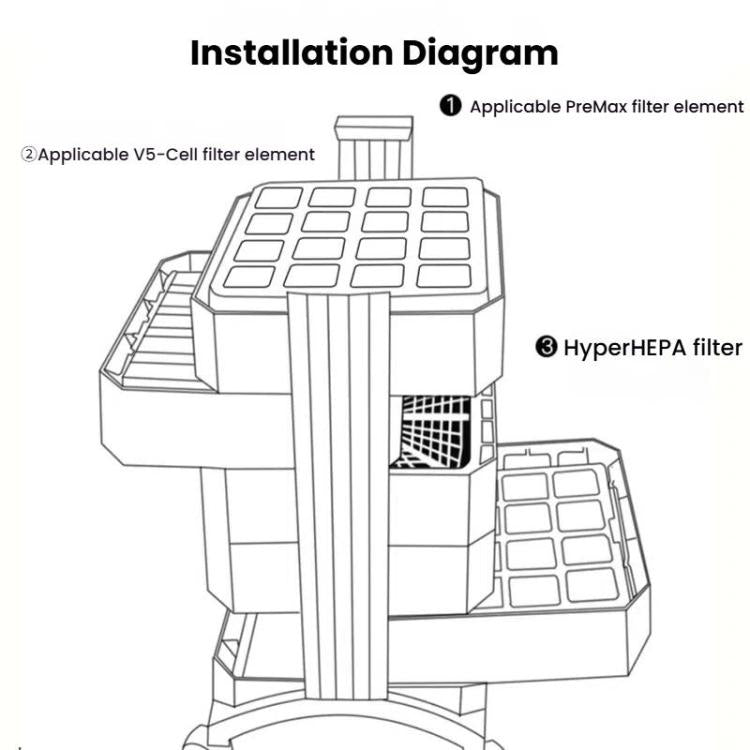 Installation Diagram

❶ Applicable PreMax filter element

②Applicable V5-Cell filter element

❸ HyperHEPA filter