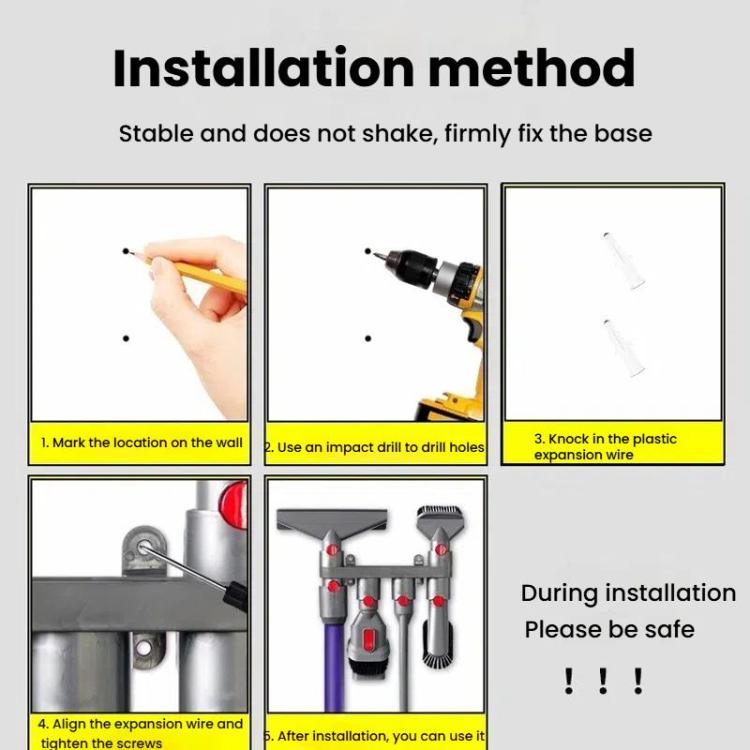 Installation method

Stable and does not shake, firmly fix the base

1. Mark the location on the wall

2. Use an impact drill to drill holes

3. Knock in the plastic expansion wire

4. Align the expansion wire and tighten the screws

5. After installation, you can use it

During installation
Please be safe

! ! !