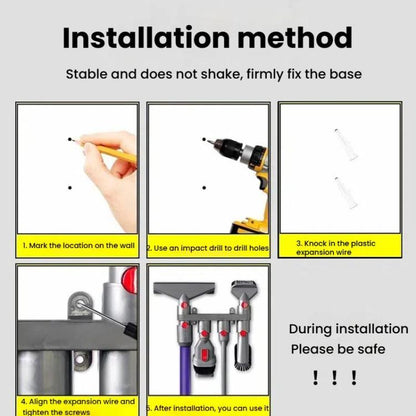 Installation method

Stable and does not shake, firmly fix the base

1. Mark the location on the wall

2. Use an impact drill to drill holes

3. Knock in the plastic expansion wire

4. Align the expansion wire and tighten the screws

5. After installation, you can use it

During installation
Please be safe

! ! !