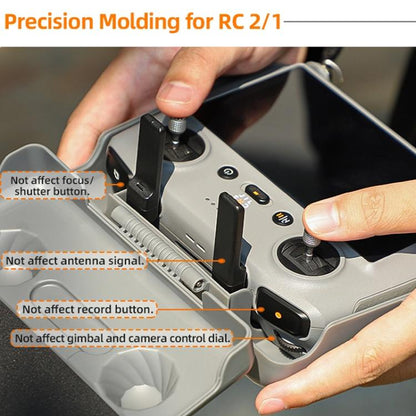 Precision Molding for RC 2/1

Not affect focus/ shutter button.

Not affect antenna signal.

Not affect record button.

Not affect gimbal and camera control dial.