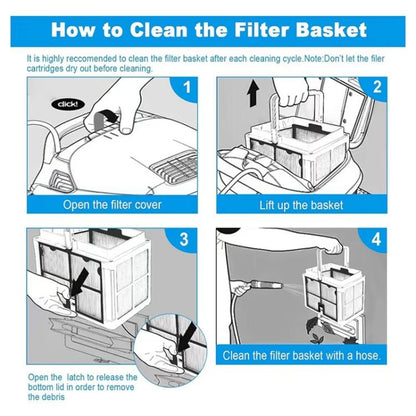 How to Clean the Filter Basket

It is highly reccomended to clean the filter basket after each cleaning cycle.Note:Don't let the filer cartridges dry out before cleaning.

1

click!

Open the filter cover

2

Lift up the basket

3

Open the latch to release the bottom lid in order to remove the debris

4

Clean the filter basket with a hose.