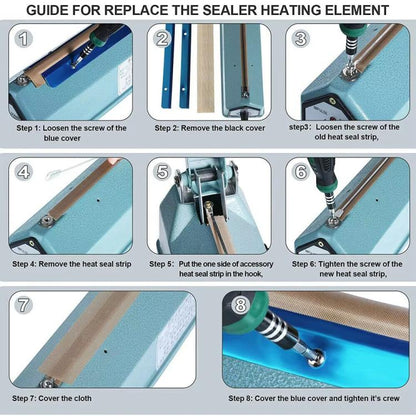 GUIDE FOR REPLACE THE SEALER HEATING ELEMENT

1

Step 1: Loosen the screw of the blue cover

2

Step 2: Remove the black cover

3

step3: Loosen the screw of the old heat seal strip,

4

Step 4: Remove the heat seal strip

5

Step 5: Put the one side of accessory heat seal strip in the hook,

6

Step 6: Tighten the screw of the new heat seal strip,

7

Step 7: Cover the cloth

8

Step 8: Cover the blue cover and tighten it's crew