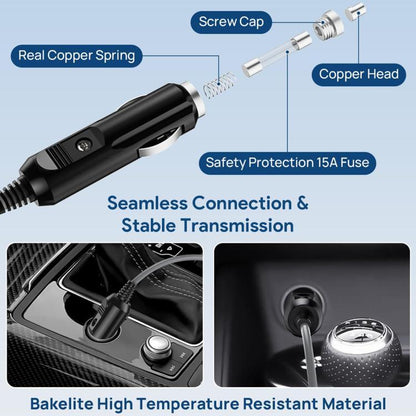 Screw Cap

Real Copper Spring

Copper Head

Safety Protection 15A Fuse

Seamless Connection & Stable Transmission

Bakelite High Temperature Resistant Material