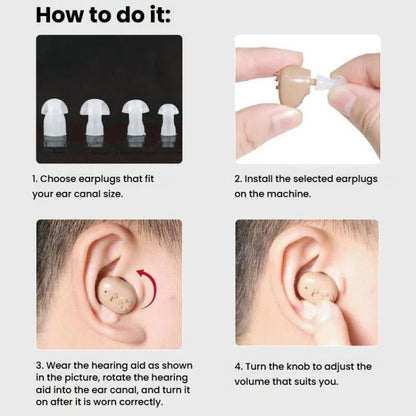 How to do it:

1. Choose earplugs that fit your ear canal size.

2. Install the selected earplugs on the machine.

3. Wear the hearing aid as shown in the picture, rotate the hearing aid into the ear canal, and turn it on after it is worn correctly.

4. Turn the knob to adjust the volume that suits you.