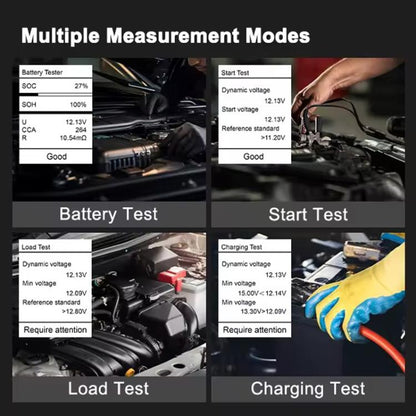 Multiple Measurement Modes

Battery Tester
SOC 27%
SOH 100%
U 12.13V
CCA 264
R 10.54mΩ
Good

Battery Test

Start Test
Dynamic voltage
12.13V
Start voltage
12.13V
Reference standard
>11.20V
Good

Start Test

Load Test
Dynamic voltage
12.13V
Min voltage
12.09V
Reference standard
>12.80V
Require attention

Load Test

Charging Test
Dynamic voltage
12.13V
Min voltage
15.00V<12.14V
Min voltage
13.30V>12.09V
Require attention

Charging Test