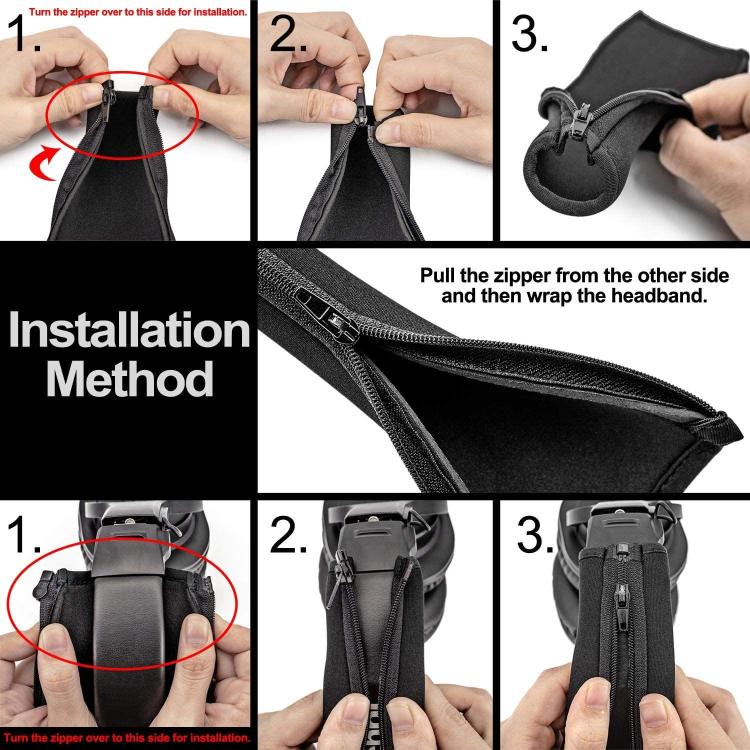 Turn the zipper over to this side for installation.

1.

2.

3.

Installation Method

Pull the zipper from the other side and then wrap the headband.

1.

2.

3.

Turn the zipper over to this side for installation.