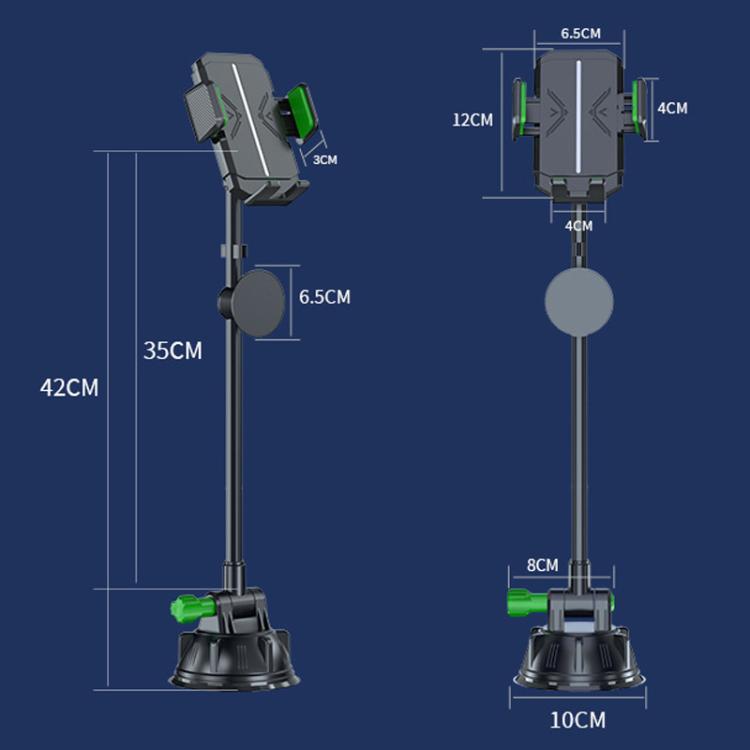 3CM

6.5CM

35CM

42CM

6.5CM

12CM

4CM

4CM

8CM

10CM