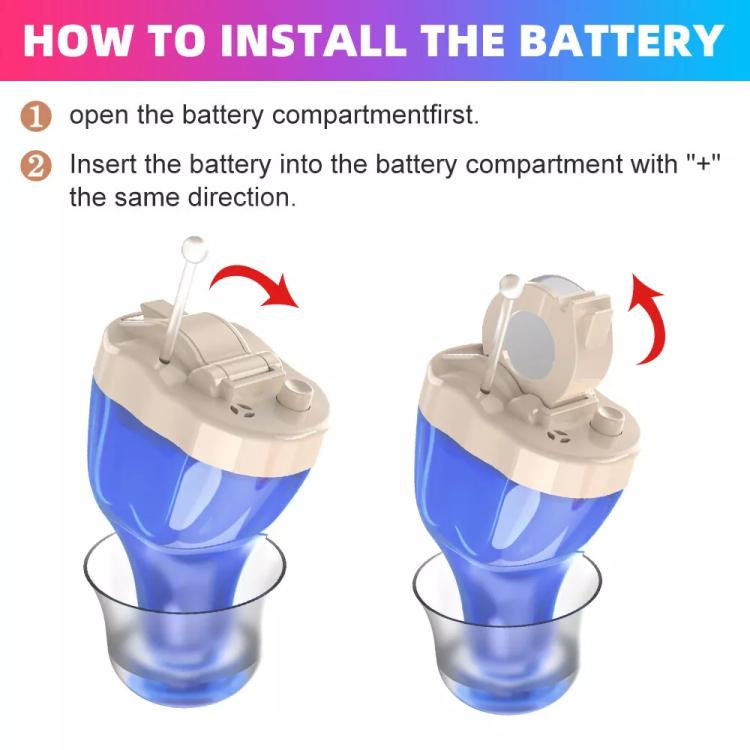 HOW TO INSTALL THE BATTERY

① open the battery compartmentfirst.

② Insert the battery into the battery compartment with "+" the same direction.