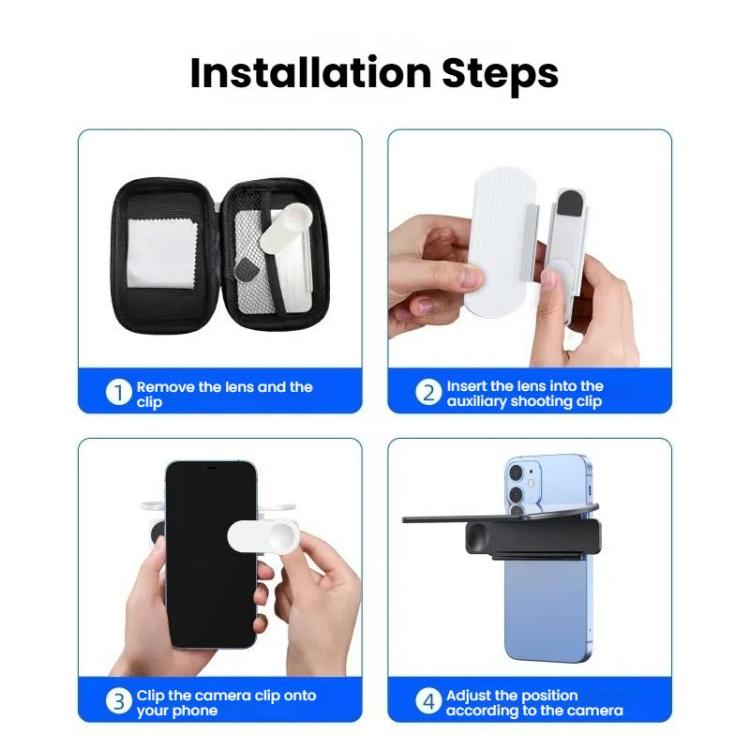 Installation Steps

1 Remove the lens and the clip

2 Insert the lens into the auxiliary shooting clip

3 Clip the camera clip onto your phone

4 Adjust the position according to the camera