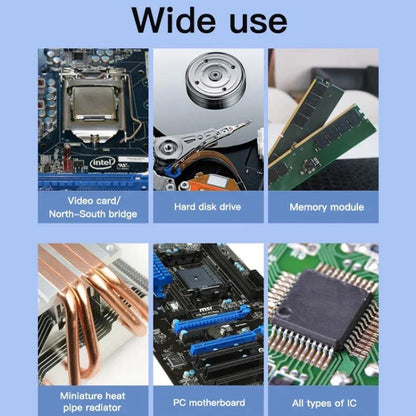 Wide use

intel

Video card/ North-South bridge

Hard disk drive

Memory module

msi

Miniature heat pipe radiator

PC motherboard

All types of IC