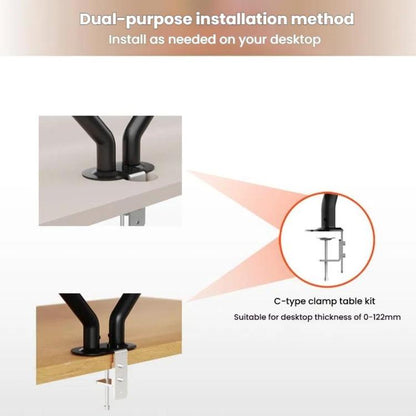 Dual-purpose installation method
Install as needed on your desktop

C-type clamp table kit
Suitable for desktop thickness of 0-122mm