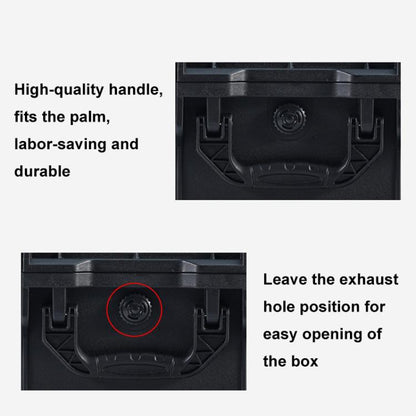 High-quality handle, fits the palm, labor-saving and durable

Leave the exhaust hole position for easy opening of the box