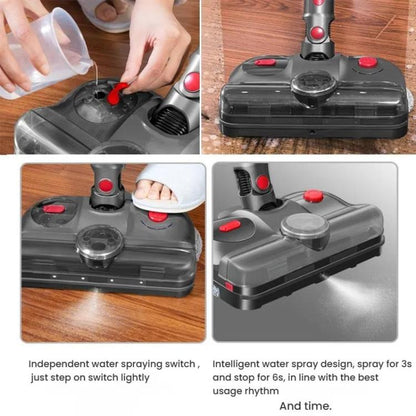 Independent water spraying switch , just step on switch lightly

Intelligent water spray design, spray for 3s and stop for 6s, in line with the best usage rhythm

And time.