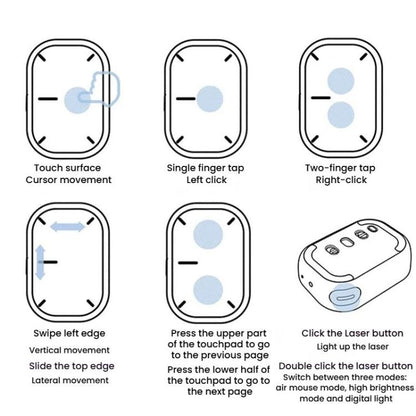 Touch surface
Cursor movement

Single finger tap
Left click

Two-finger tap
Right-click

Swipe left edge
Vertical movement
Slide the top edge
Lateral movement

Press the upper part of the touchpad to go to the previous page
Press the lower half of the touchpad to go to the next page

Click the Laser button
Light up the laser
Double click the laser button
Switch between three modes: air mouse mode, high brightness mode and digital light