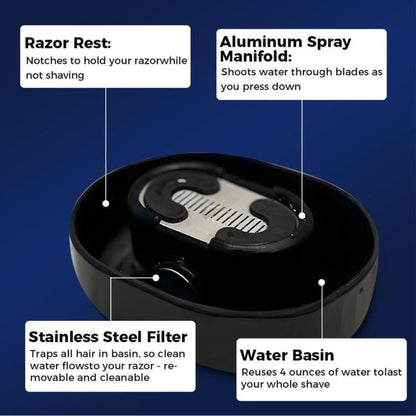 Razor Rest:
Notches to hold your razorwhile not shaving

Aluminum Spray Manifold:
Shoots water through blades as you press down

Stainless Steel Filter
Traps all hair in basin, so clean water flowsto your razor - removable and cleanable

Water Basin
Reuses 4 ounces of water tolast your whole shave