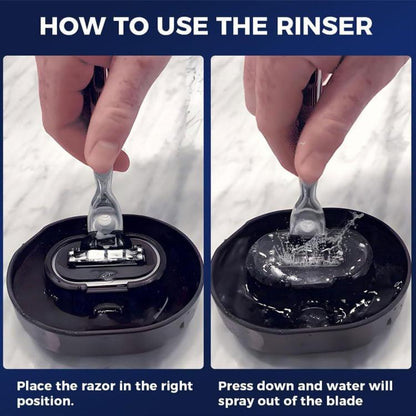 HOW TO USE THE RINSER

Place the razor in the right position.

Press down and water will spray out of the blade