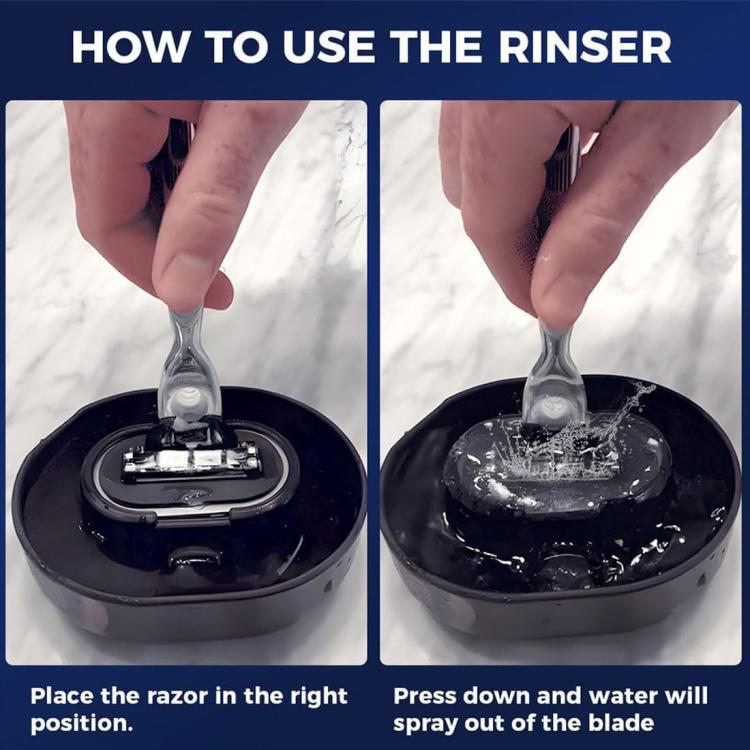 HOW TO USE THE RINSER

Place the razor in the right position.

Press down and water will spray out of the blade