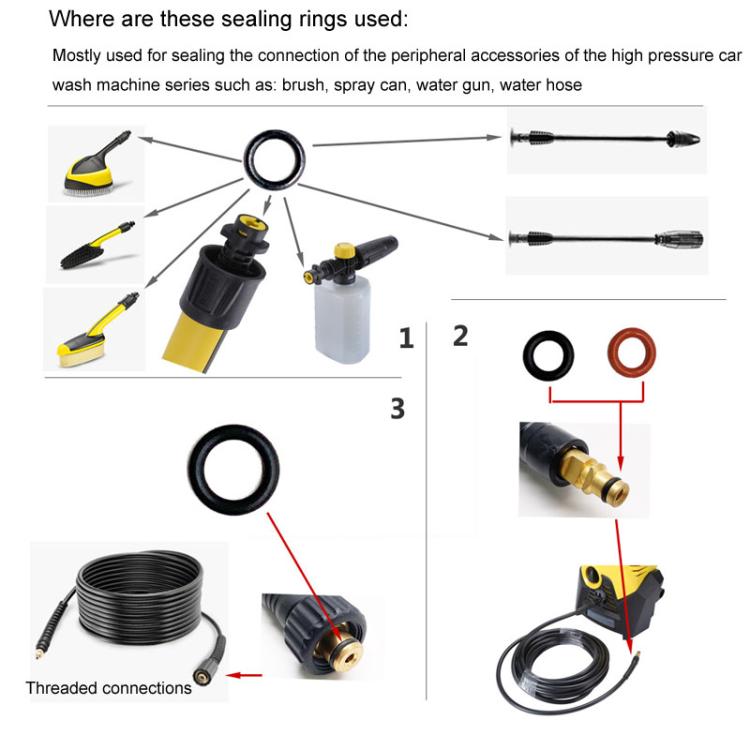 Where are these sealing rings used:

Mostly used for sealing the connection of the peripheral accessories of the high pressure car wash machine series such as: brush, spray can, water gun, water hose

1

2

3

Threaded connections