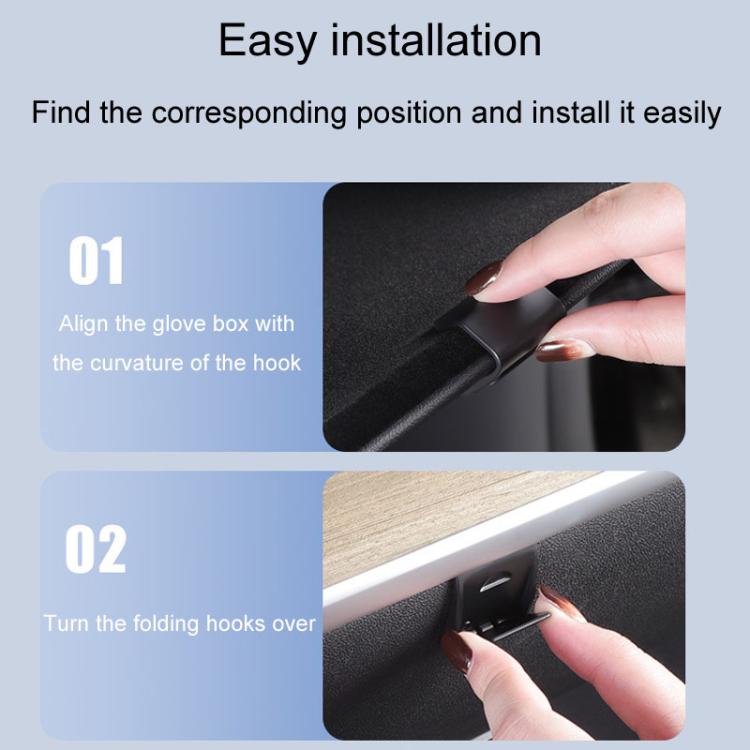 Easy installation

Find the corresponding position and install it easily

01

Align the glove box with the curvature of the hook

02

Turn the folding hooks over