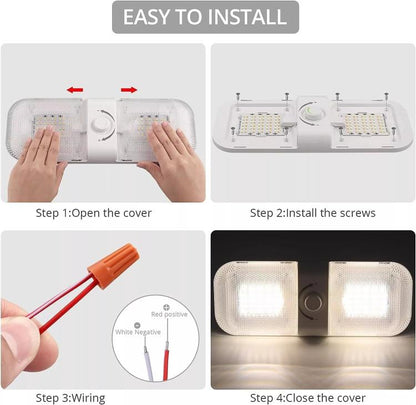 EASY TO INSTALL

Step 1:Open the cover

Step 2:Install the screws

Red positive

White Negative

Step 3:Wiring

Step 4:Close the cover