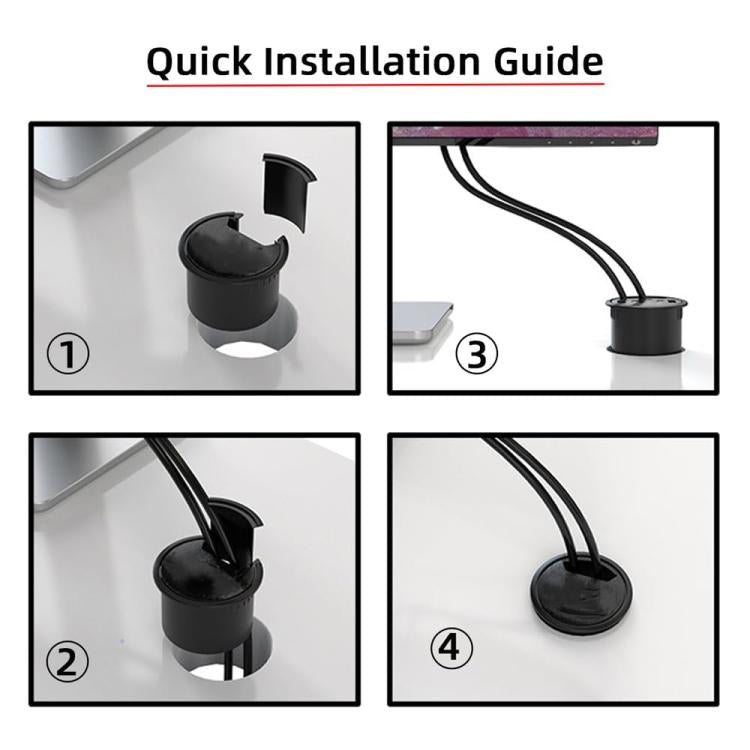 Quick Installation Guide

①

③

②

④