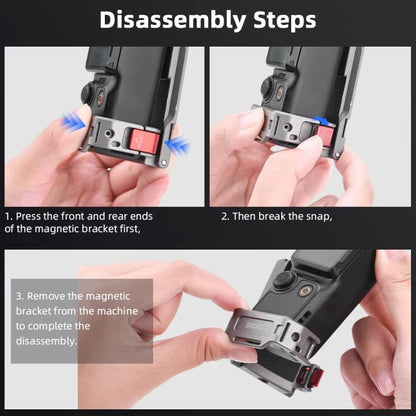 Disassembly Steps

1. Press the front and rear ends of the magnetic bracket first,

2. Then break the snap,

3. Remove the magnetic bracket from the machine to complete the disassembly.