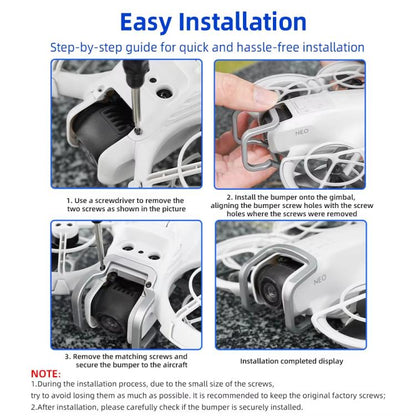 Easy Installation

Step-by-step guide for quick and hassle-free installation

NEO

1. Use a screwdriver to remove the two screws as shown in the picture

2. Install the bumper onto the gimbal, aligning the bumper screw holes with the screw holes where the screws were removed

NEO

3. Remove the matching screws and secure the bumper to the aircraft

Installation completed display

NOTE:
1.During the installation process, due to the small size of the screws, try to avoid losing them as much as possible. It is recommended to keep the original factory screws;
2.After installation, please carefully check if the bumper is securely installed.