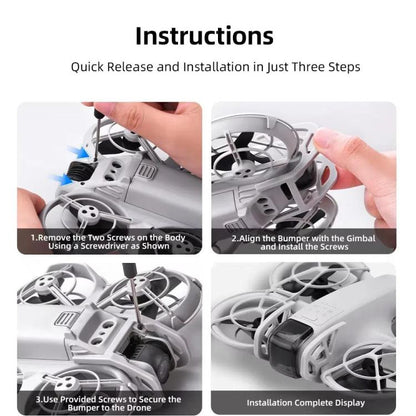 Instructions

Quick Release and Installation in Just Three Steps

1.Remove the Two Screws on the Body Using a Screwdriver as Shown

2.Align the Bumper with the Gimbal and Install the Screws

3.Use Provided Screws to Secure the Bumper to the Drone

Installation Complete Display