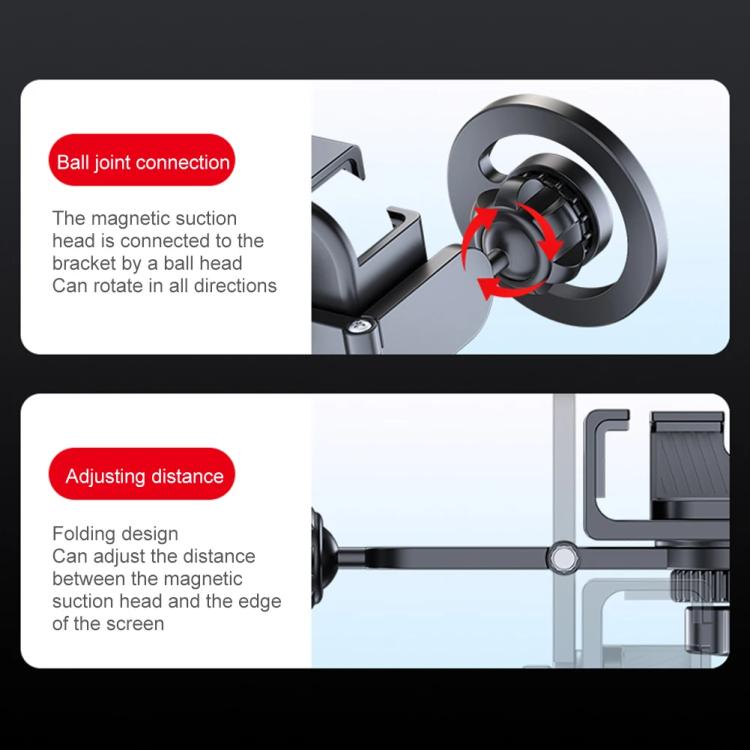 Ball joint connection

The magnetic suction head is connected to the bracket by a ball head
Can rotate in all directions

Adjusting distance

Folding design
Can adjust the distance between the magnetic suction head and the edge of the screen