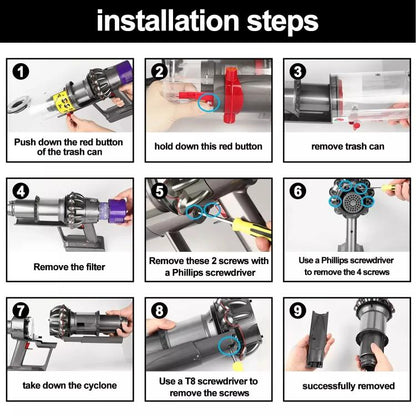 installation steps

1
Push down the red button of the trash can

2
hold down this red button

3
remove trash can

4
Remove the filter

5
Remove these 2 screws with a Phillips screwdriver

6
Use a Phillips screwdriver to remove the 4 screws

7
take down the cyclone

8
Use a T8 screwdriver to remove the screws

9
successfully removed