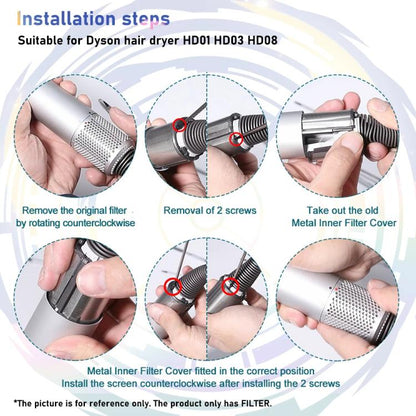 Installation steps
Suitable for Dyson hair dryer HD01 HD03 HD08

Remove the original filter by rotating counterclockwise

Removal of 2 screws

Take out the old Metal Inner Filter Cover

Metal Inner Filter Cover fitted in the correct position
Install the screen counterclockwise after installing the 2 screws

*The picture is for reference only. The product only has FILTER.