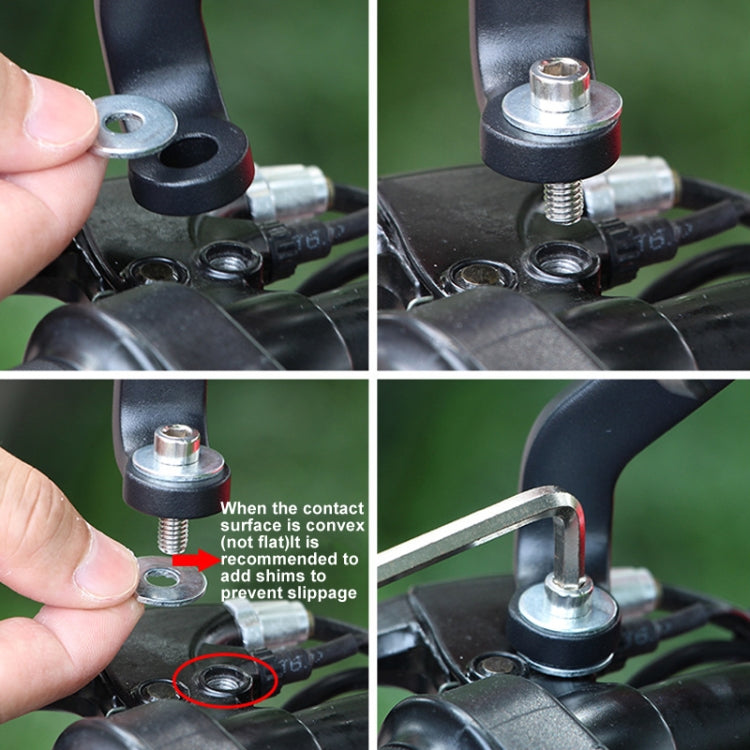 When the contact surface is convex (not flat)It is recommended to add shims to prevent slippage