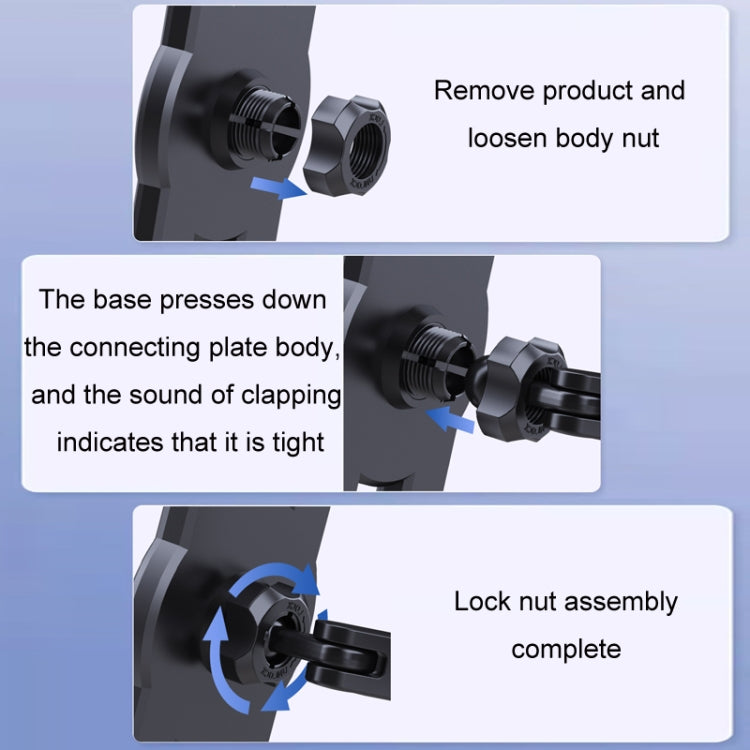 Remove product and loosen body nut

The base presses down the connecting plate body, and the sound of clapping indicates that it is tight

Lock nut assembly complete