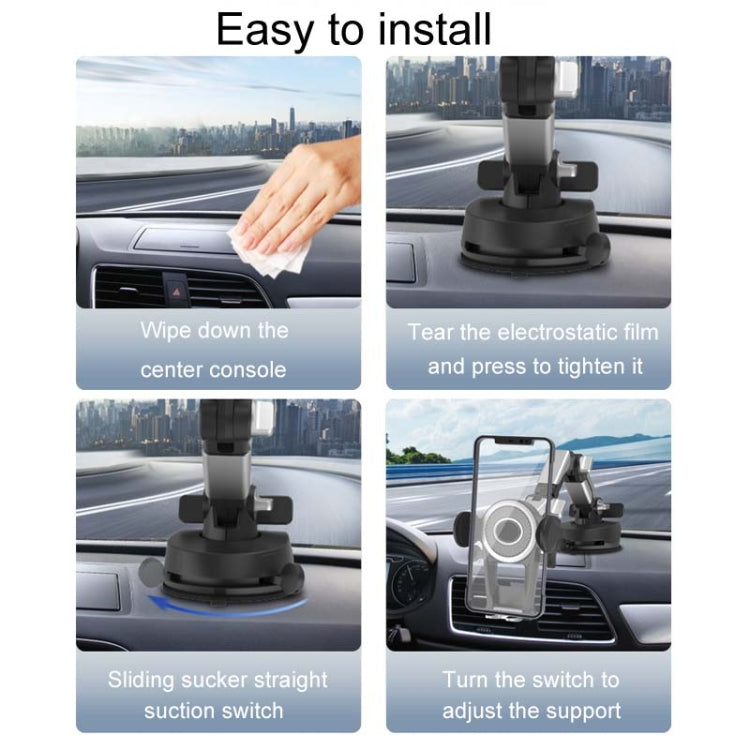 Easy to install

Wipe down the center console

Tear the electrostatic film and press to tighten it

Sliding sucker straight suction switch

Turn the switch to adjust the support