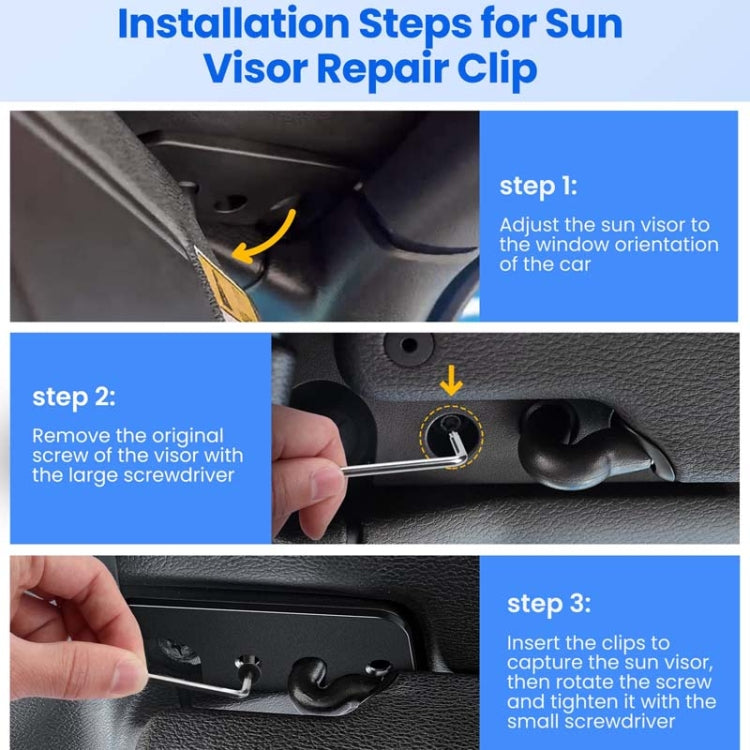 Installation Steps for Sun Visor Repair Clip

step 1:

Adjust the sun visor to the window orientation of the car

step 2:

Remove the original screw of the visor with the large screwdriver

step 3:

Insert the clips to capture the sun visor, then rotate the screw and tighten it with the small screwdriver