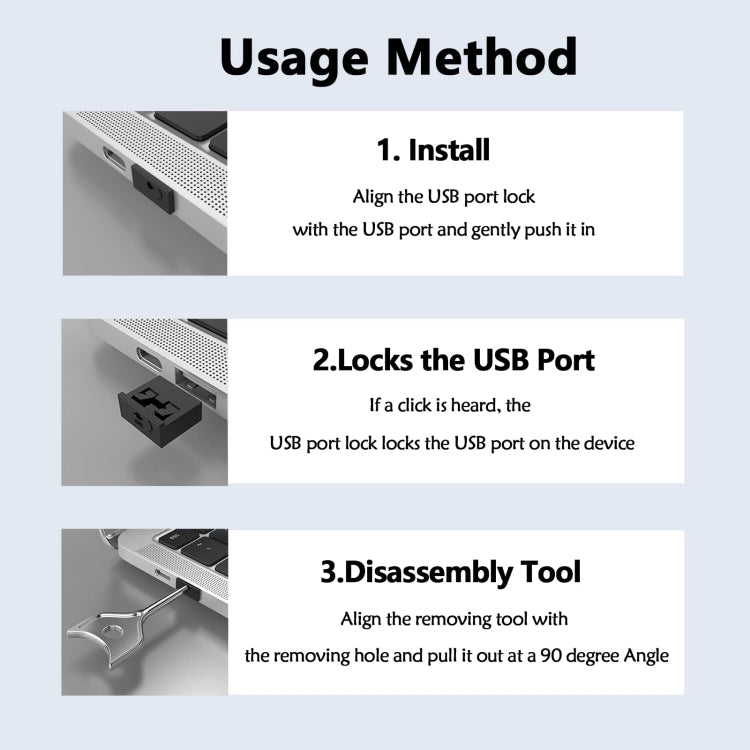 Usage Method

1. Install

Align the USB port lock with the USB port and gently push it in

2.Locks the USB Port

If a click is heard, the USB port lock locks the USB port on the device

3.Disassembly Tool

Align the removing tool with the removing hole and pull it out at a 90 degree Angle