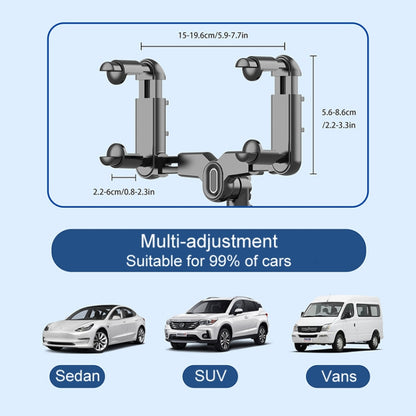 15-19.6cm/5.9-7.7in

5.6-8.6cm
/2.2-3.3in

2.2-6cm/0.8-2.3in

Multi-adjustment
Suitable for 99% of cars

Sedan

SUV

Vans